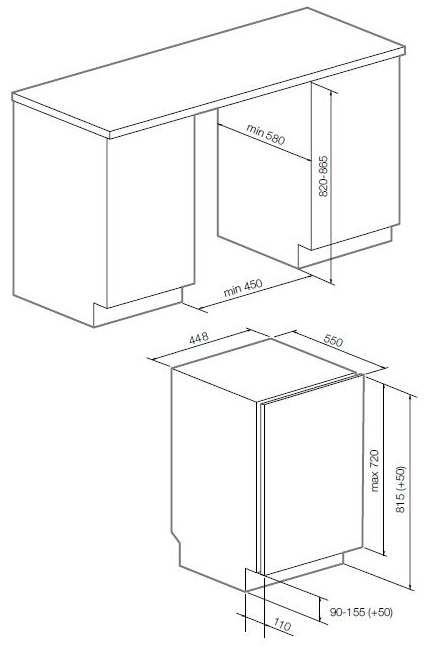 min 580
820-865
min 450
448
550
max 720
815 (+50)
90-155 (+50)
110