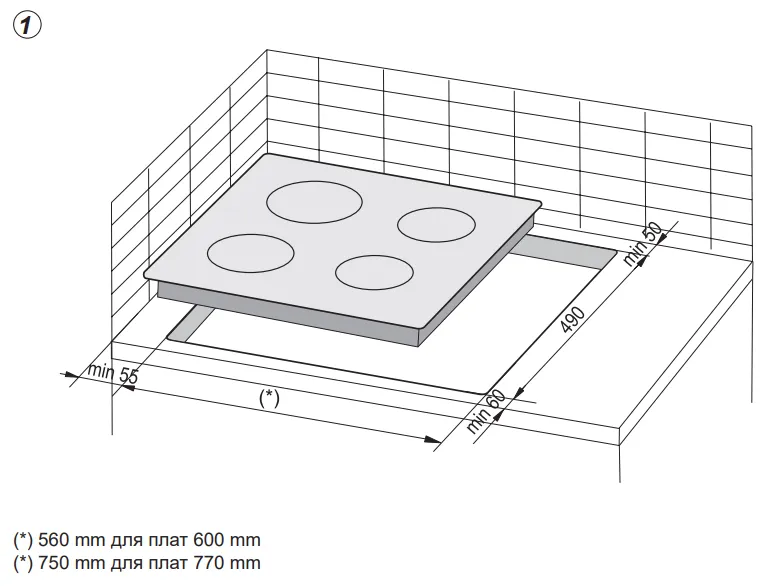 1

min 50

490

min 55

(*)

min 60

(*) 560 mm для плат 600 mm
(*) 750 mm для плат 770 mm