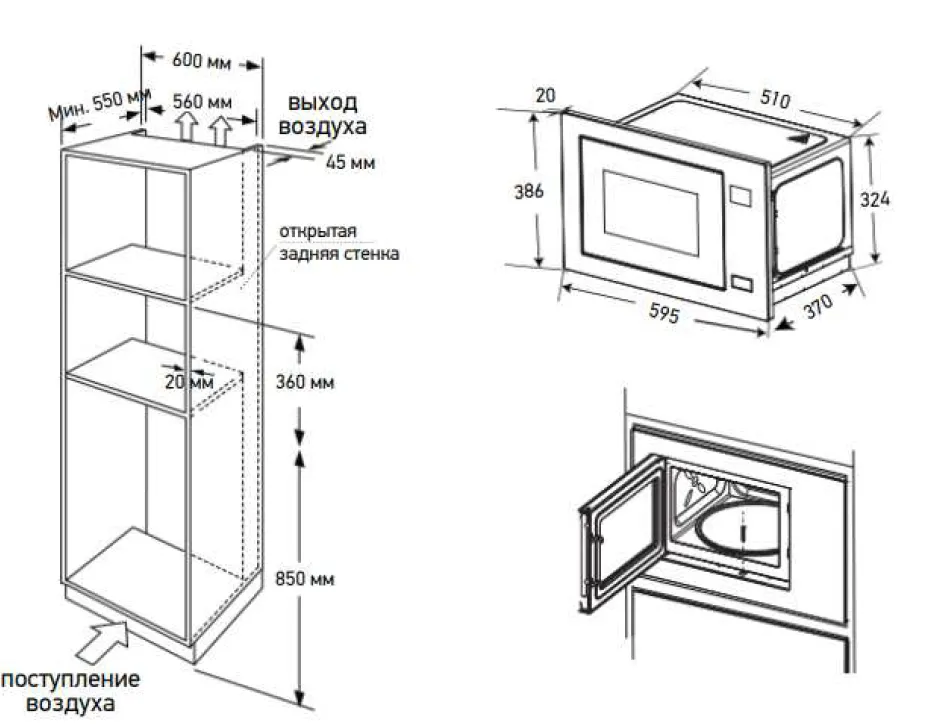 600 мм
Мин. 550 мм
560 мм
выход воздуха
45 мм
открытая задняя стенка
20 мм
360 мм
850 мм
поступление воздуха

20
510
386
324
595
370