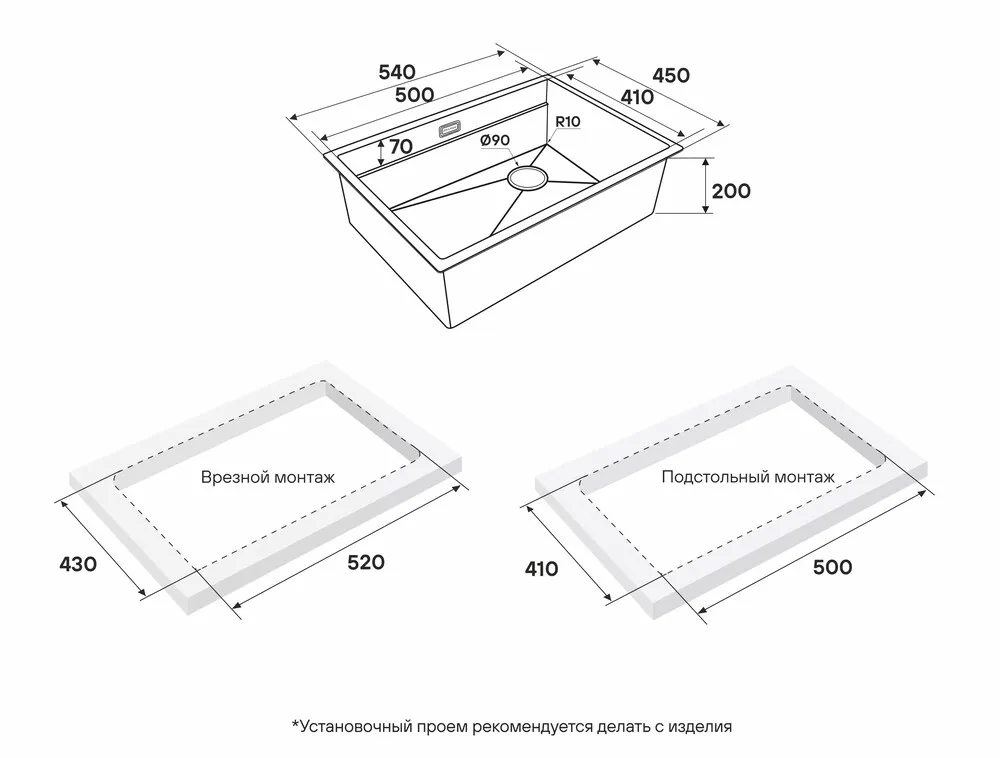 540
500
450
410
70
Ø90
R10
200

Врезной монтаж
430
520

Подстольный монтаж
410
500

*Установочный проем рекомендуется делать с изделия