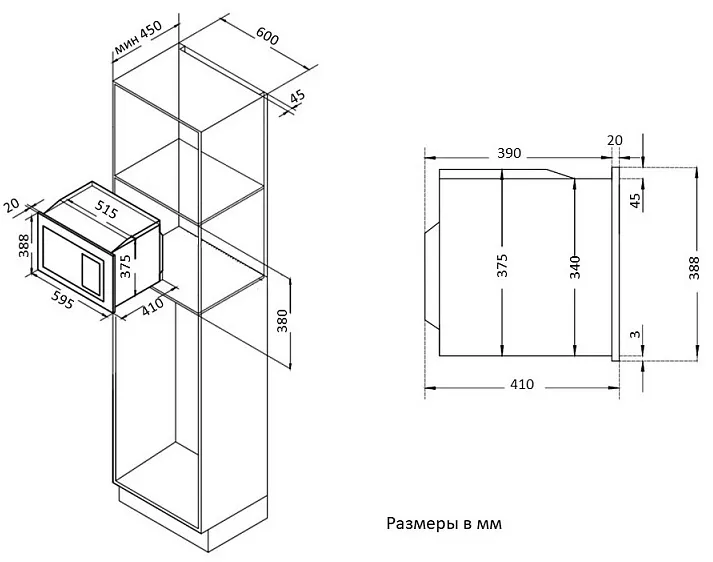 мин 450
600
45
20
515
388
375
595
410
380
390
20
45
375
340
388
3
410
Размеры в мм