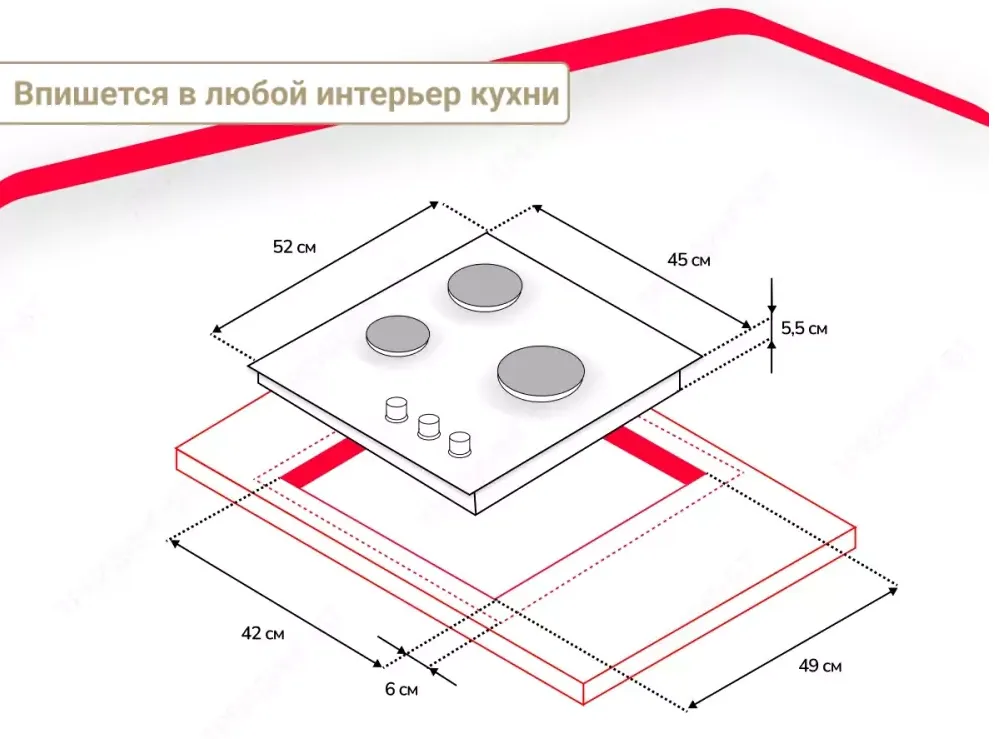 Впишется в любой интерьер кухни

52 см

45 см

5,5 см

42 см

6 см

49 см