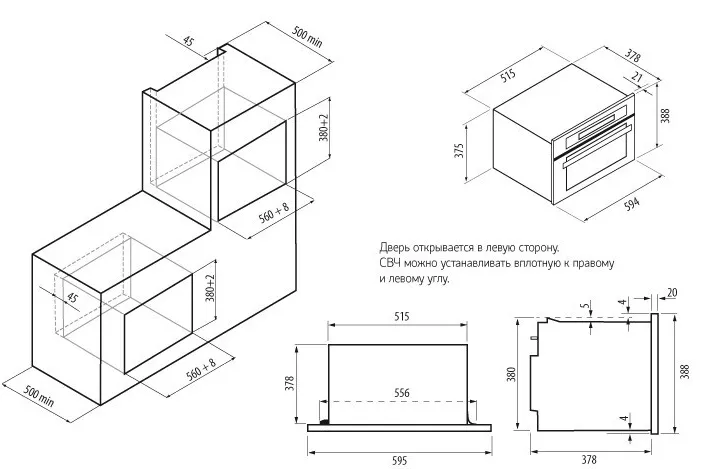 45
500 min
380+2
560 + 8
45
380+2
560 + 8
500 min
515
378
21
388
375
594

Дверь открывается в левую сторону.
СВЧ можно устанавливать вплотную к правому и левому углу.

515
378
556
595
5
4
20
380
388
4
378