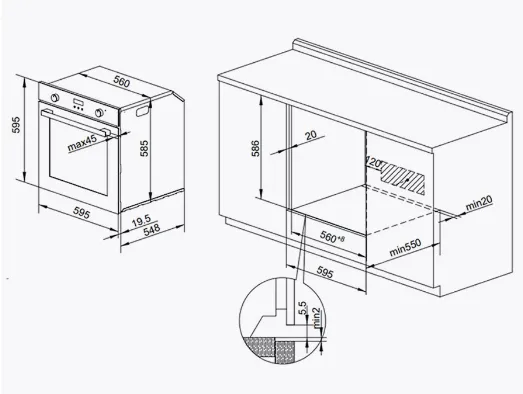 560
595
max45
585
595
19,5
548
586
20
120
min20
$560^{+8}$
min550
595
5,5
min2