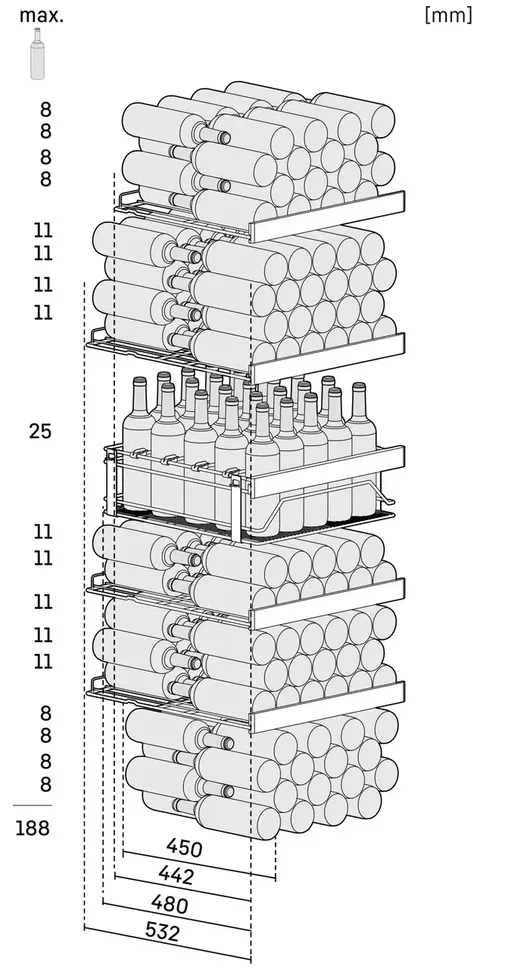 max.

[mm]

8
8
8
8
11
11
11
11
25
11
11
11
11
11
8
8
8
8
188

450
442
480
532