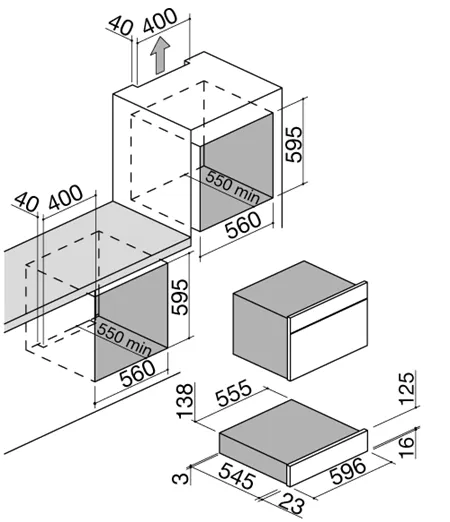 40
400
595
550 min
560
40
400
595
550 min
560
138
555
125
16
3
545
596
23