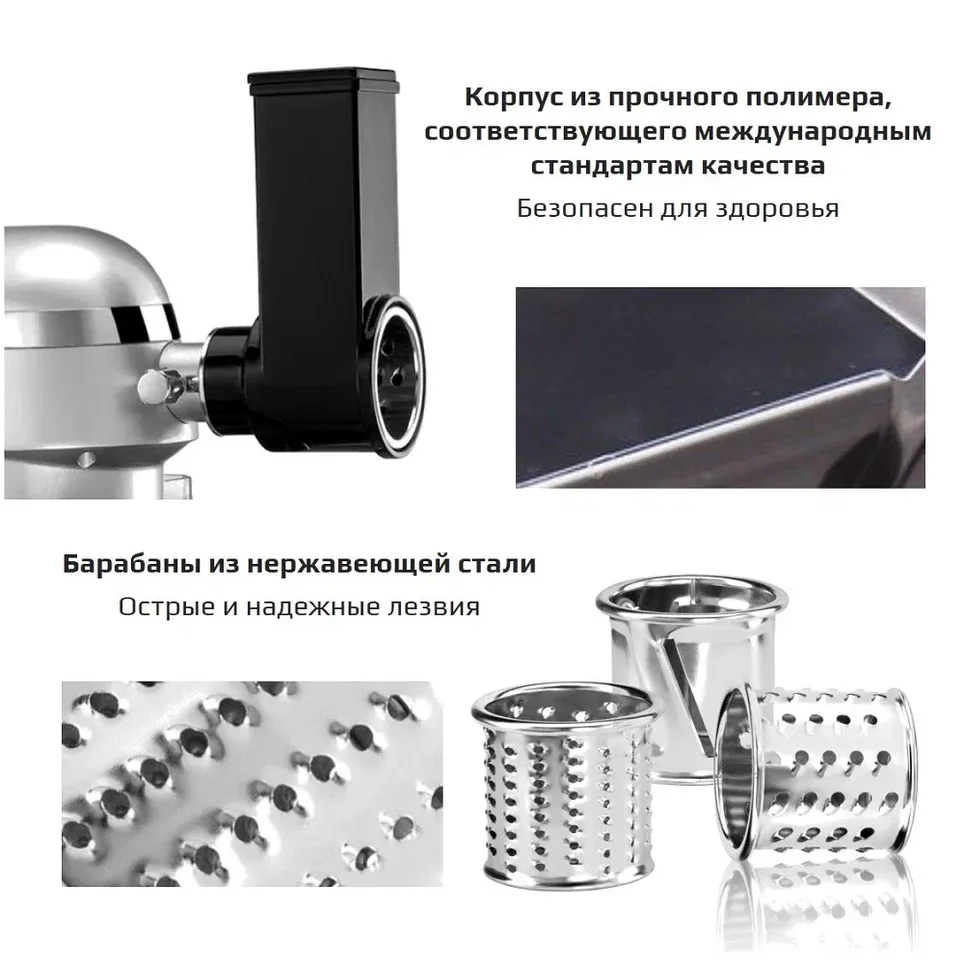 Корпус из прочного полимера, соответствующего международным стандартам качества

Безопасен для здоровья

Барабаны из нержавеющей стали

Острые и надежные лезвия