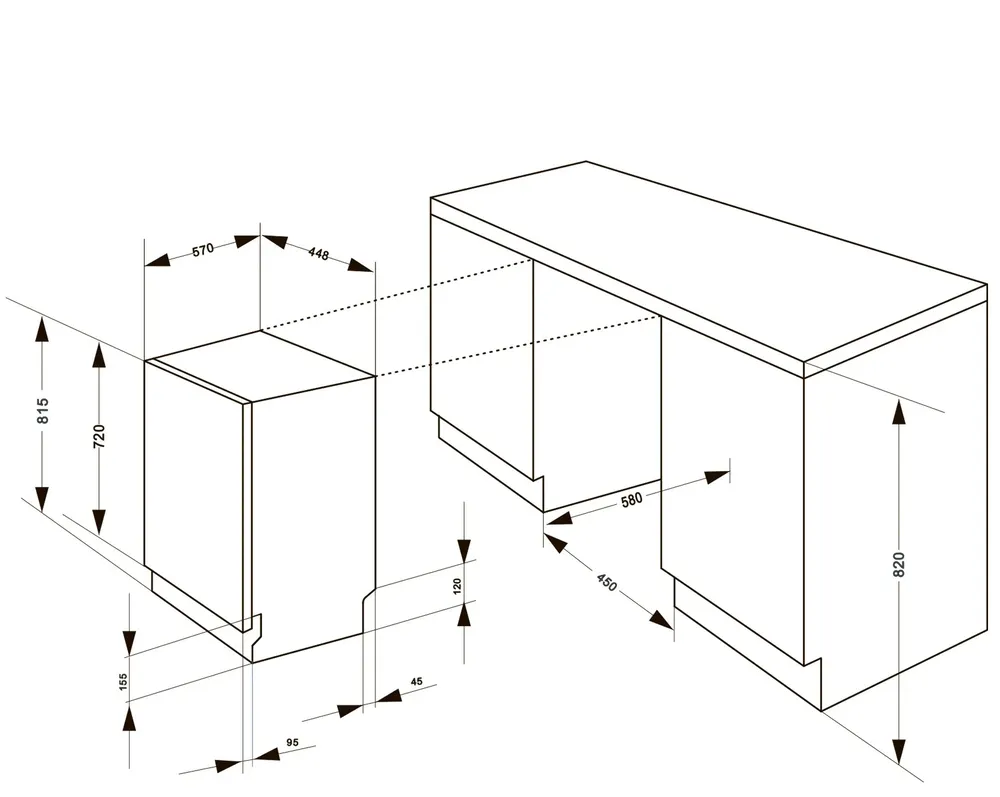 570
448
815
720
580
450
820
120
155
45
95