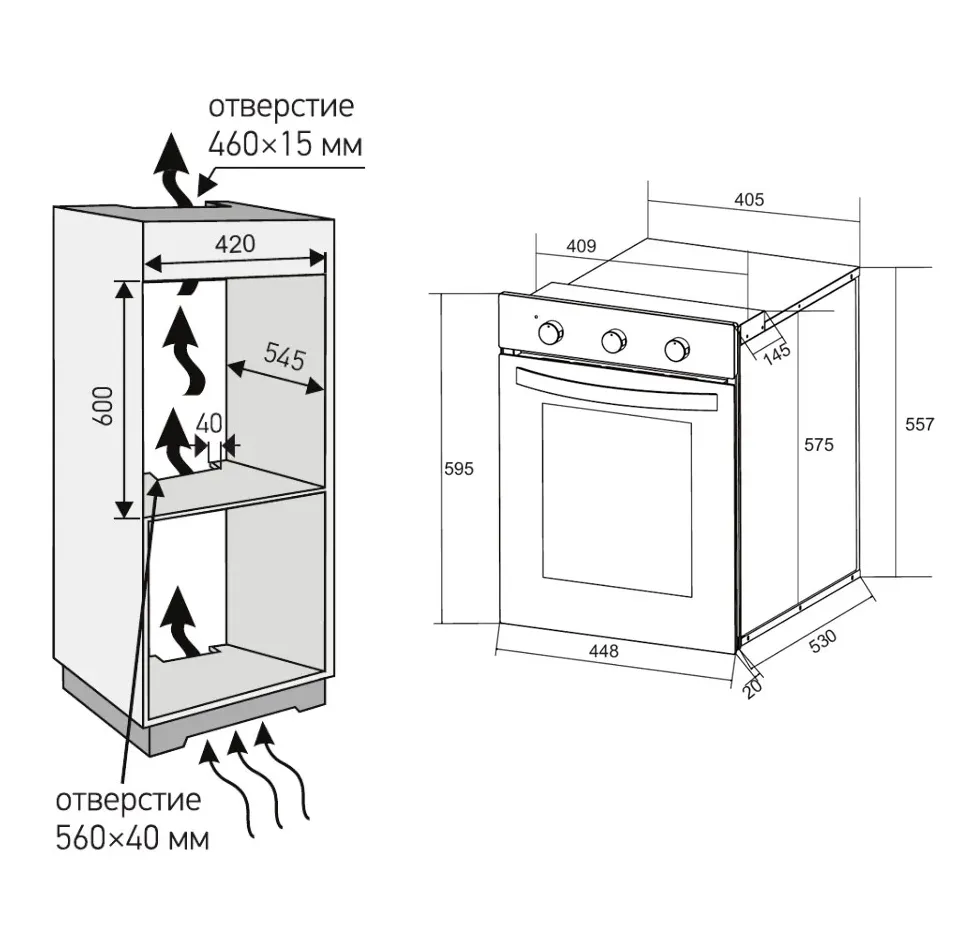 отверстие
460×15 мм

420
600
545
40

отверстие
560×40 мм

405
409
145
595
575
557
448
530
20