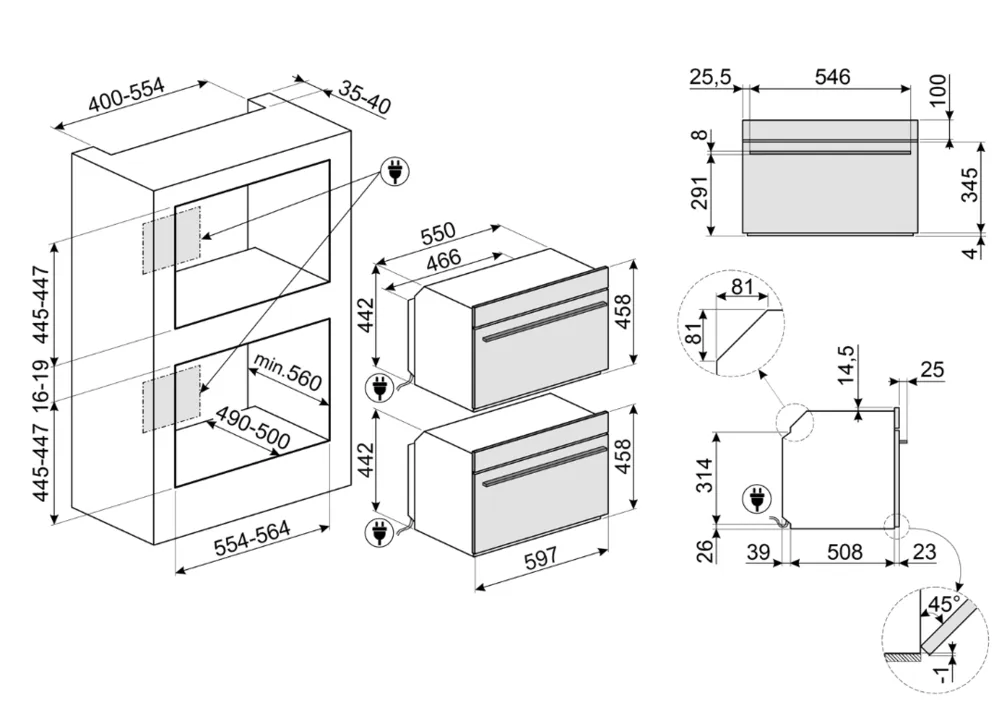 400-554
35-40
445-447
16-19
445-447
min.560
490-500
554-564
550
466
442
458
442
458
597
25,5
546
100
8
291
345
4
81
81
14,5
25
314
26
39
508
23
45°
-1