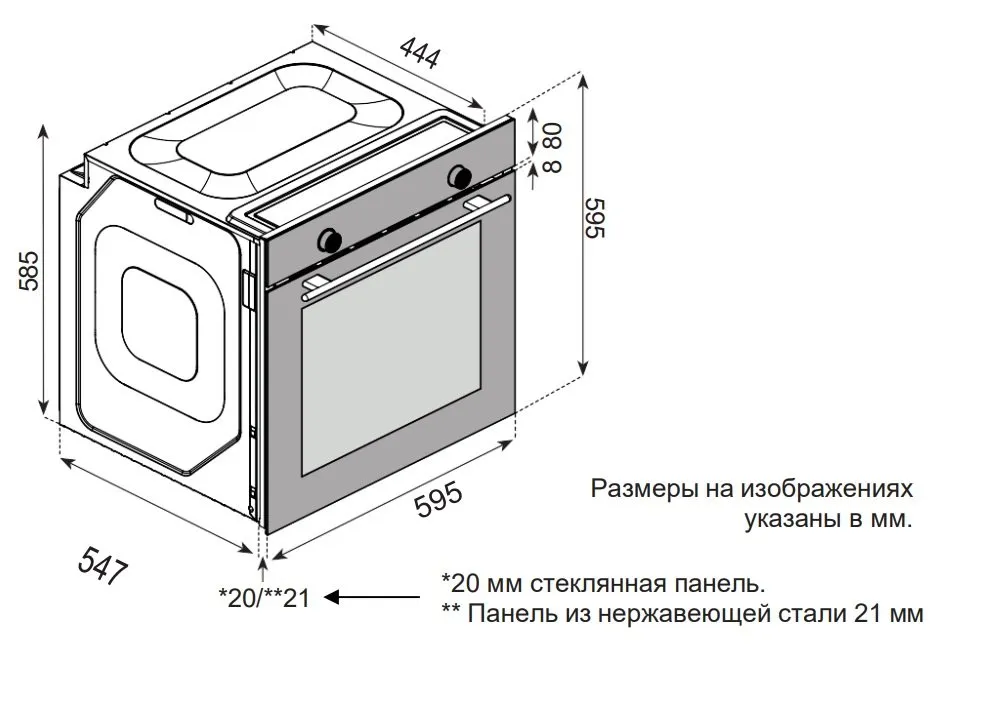 444

80

8

595

585

595

547

*20/**21

Размеры на изображениях указаны в мм.

*20 мм стеклянная панель.
** Панель из нержавеющей стали 21 мм