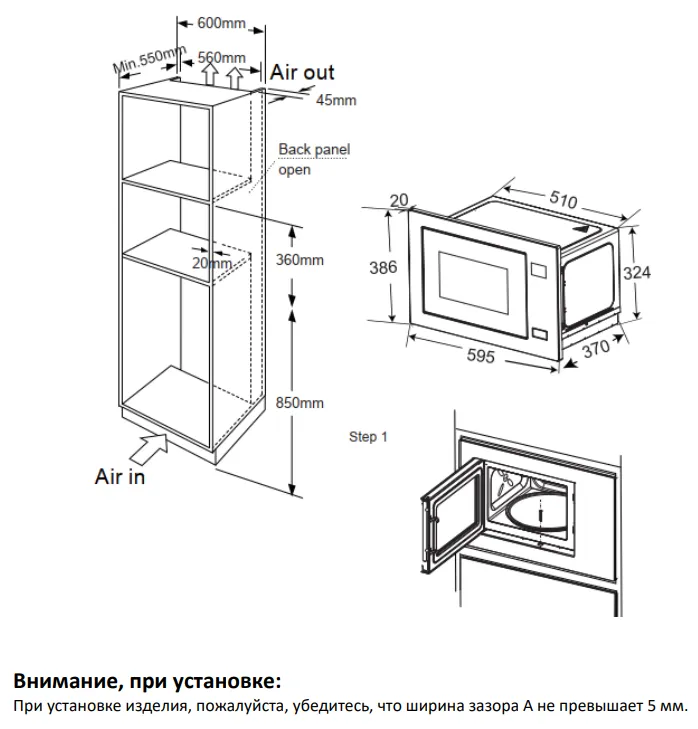 600mm
Min.550mm
560mm
Air out
45mm
Back panel open
20mm
360mm
850mm
Air in
20
510
386
324
595
370
Step 1

**Внимание, при установке:**
При установке изделия, пожалуйста, убедитесь, что ширина зазора А не превышает 5 мм.