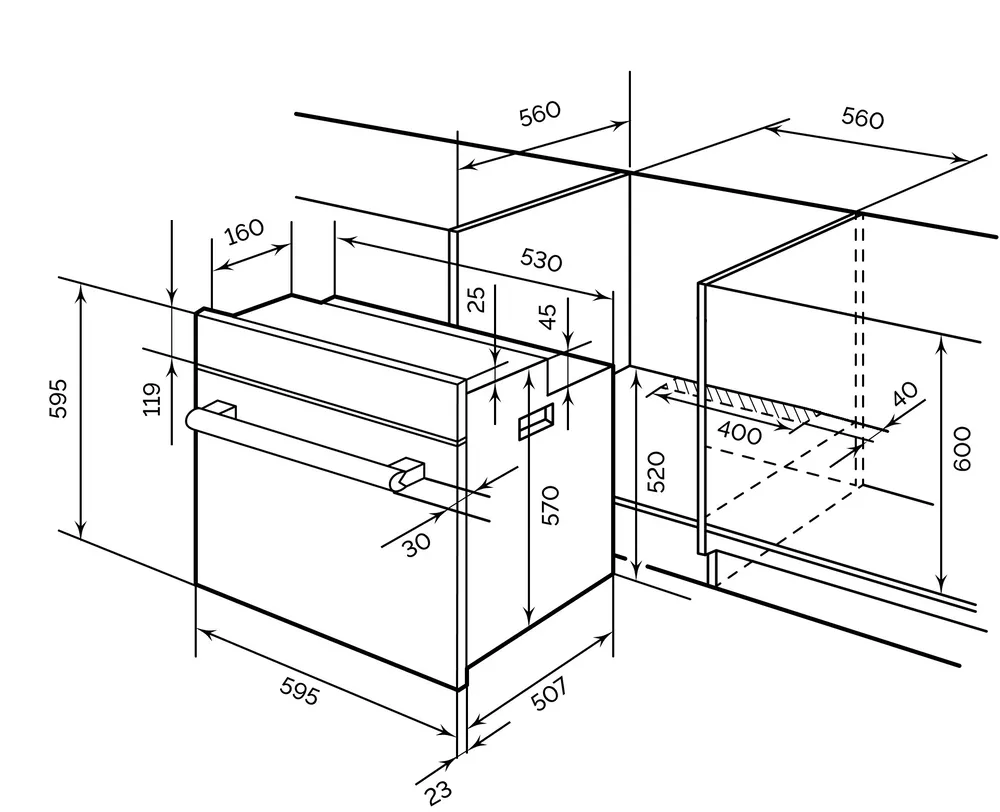 560
560
160
530
25
45
595
119
40
400
600
520
570
30
595
507
23