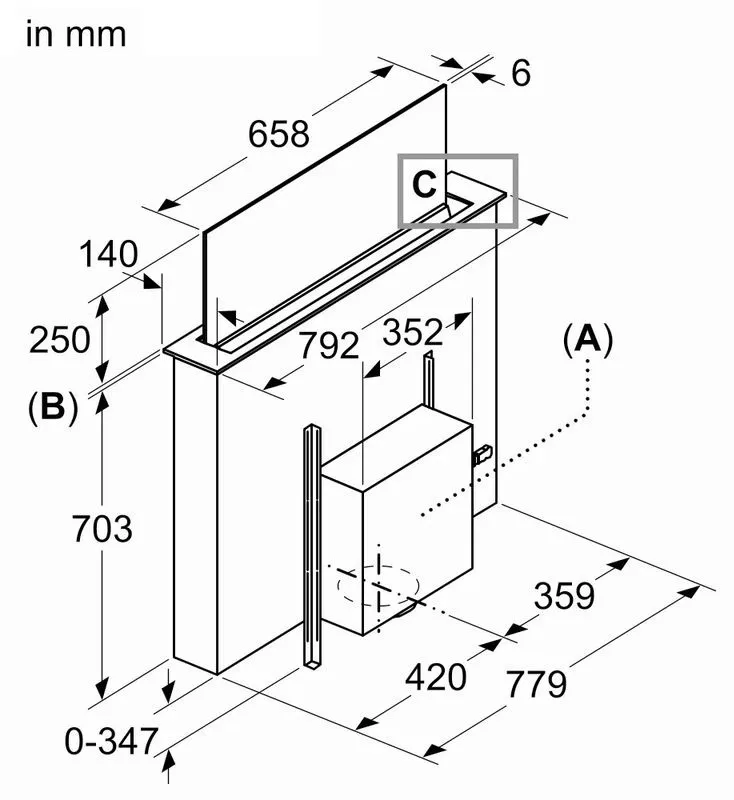 in mm

6

658

C

140

250

792

352

(A)

(B)

703

359

420

779

0-347