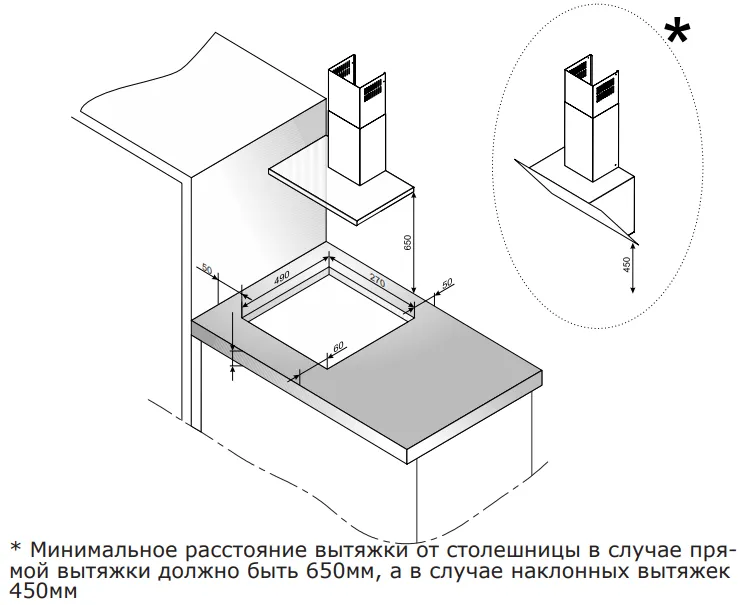 *

650

50

490

270

50

60

450

* Минимальное расстояние вытяжки от столешницы в случае прямой вытяжки должно быть 650мм, а в случае наклонных вытяжек 450мм