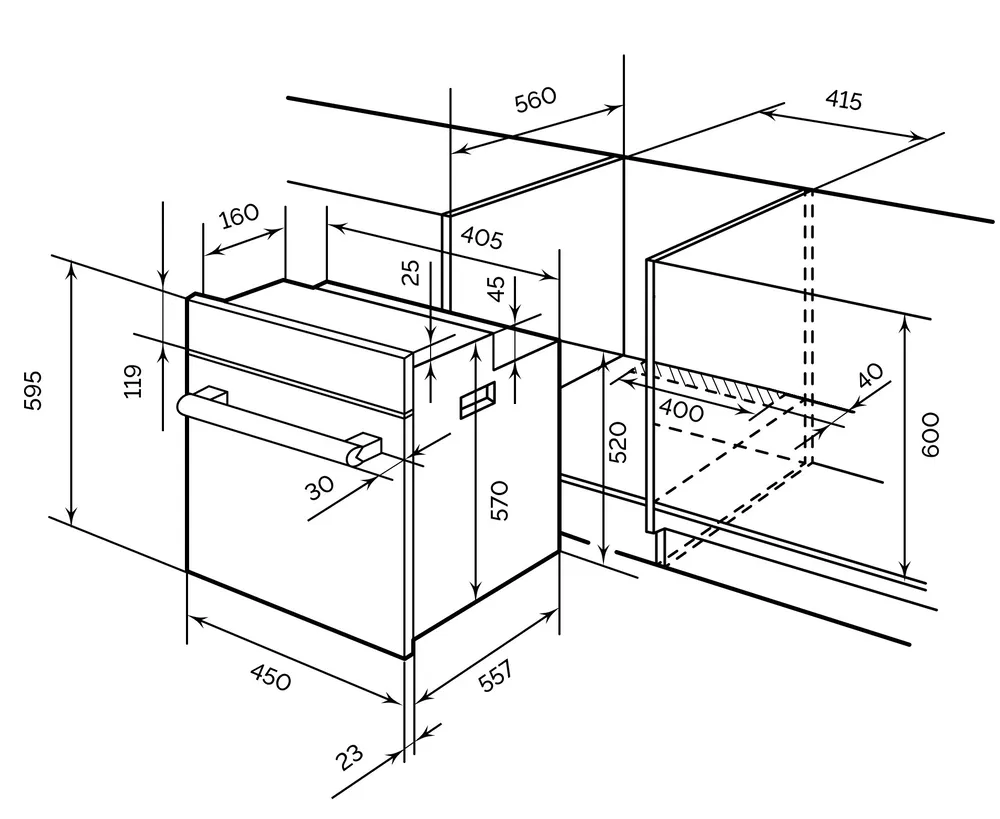 560
415
160
405
25
45
595
119
30
570
520
400
40
600
450
557
23