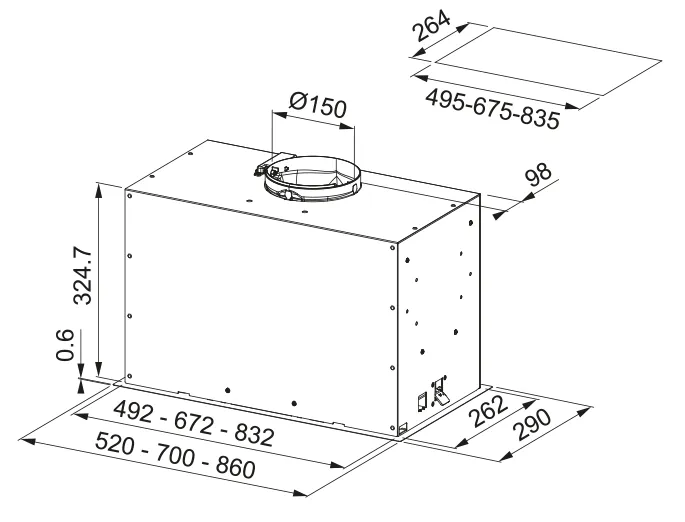 264
495-675-835
Ø150
98
324.7
0.6
492 - 672 - 832
520 - 700 - 860
262
290