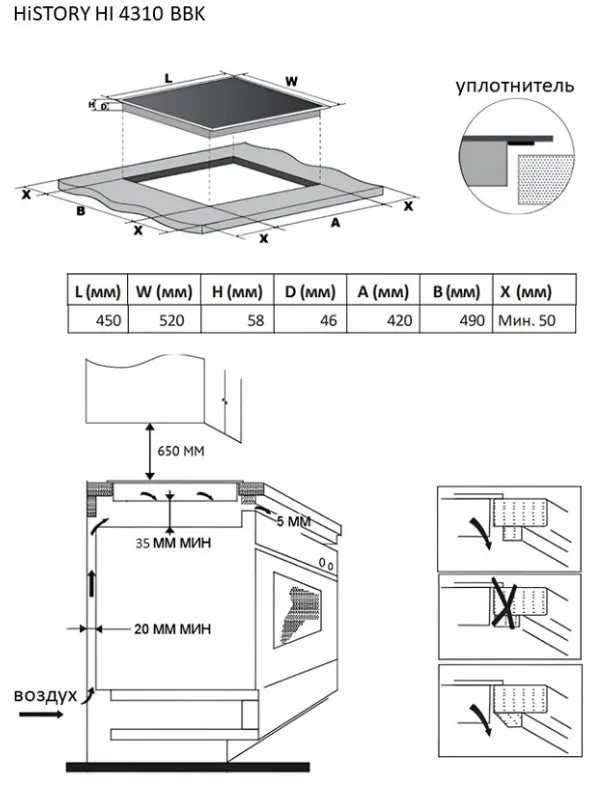 HiSTORY HI 4310 BBK

L
W
H
D

уплотнитель

X
B
X
X
A
X

| L (мм) | W (мм) | H (мм) | D (мм) | A (мм) | B (мм) | X (мм) |
|---|---|---|---|---|---|---|
| 450 | 520 | 58 | 46 | 420 | 490 | Мин. 50 |

650 ММ

5 ММ

35 ММ МИН

20 ММ МИН

воздух