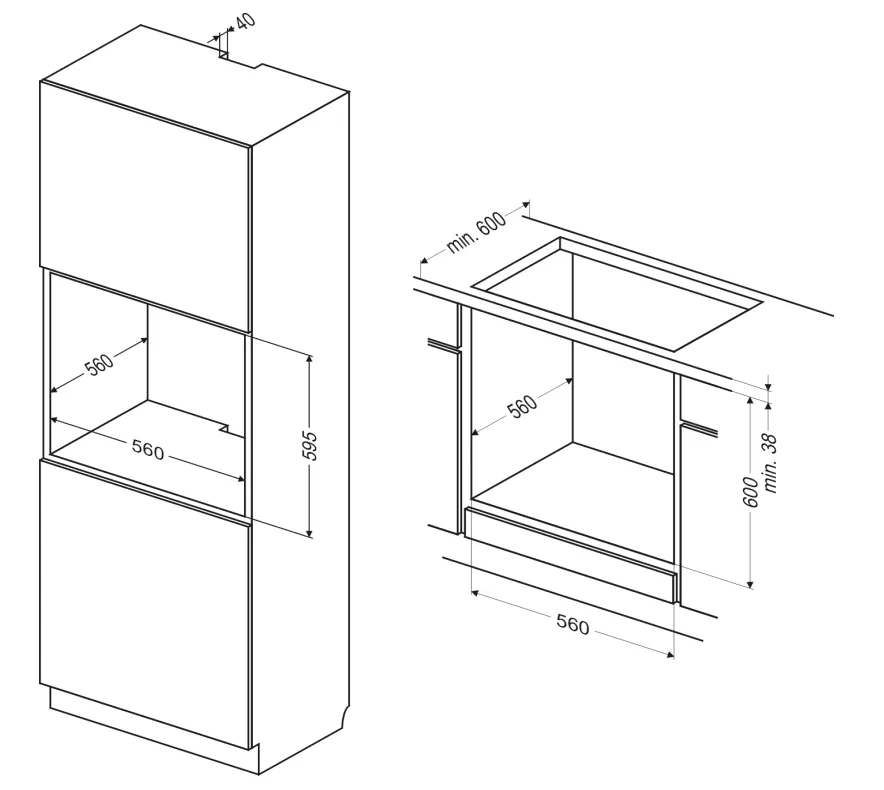 40

560

560

595

min. 600

560

600

min. 38

560