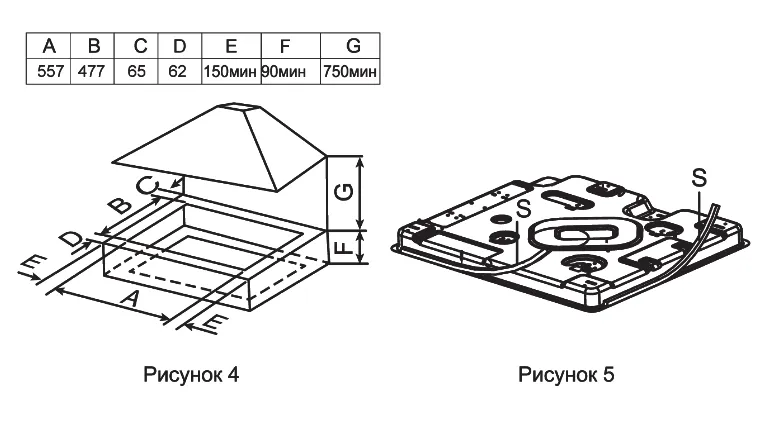 | A | B | C | D | E | F | G |
|---|---|---|---|---|---|---|
| 557 | 477 | 65 | 62 | 150мин | 90мин | 750мин |

C
B
D
E
A
E
G
F

Рисунок 4

S
S

Рисунок 5