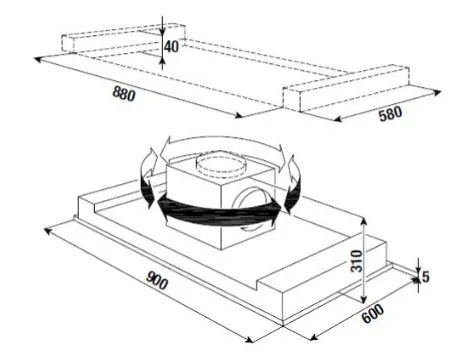 40
880
580
310
5
900
600