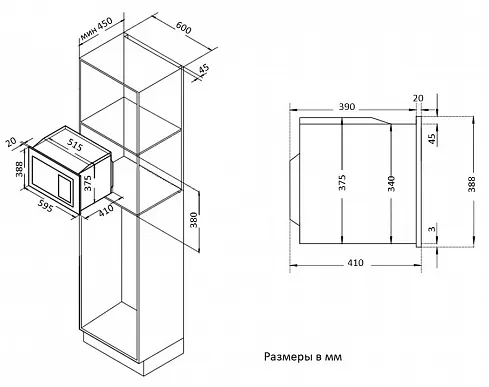 мин 450
600
45
20
515
388
375
595
410
380
390
20
45
375
340
388
3
410
Размеры в мм