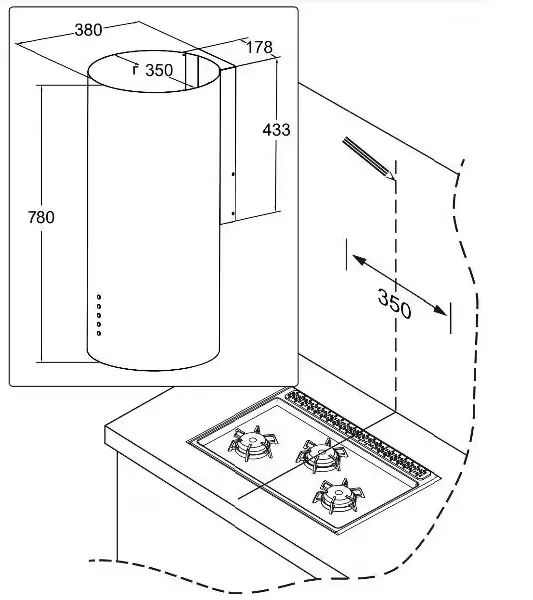 380
178
r 350
433
780
350