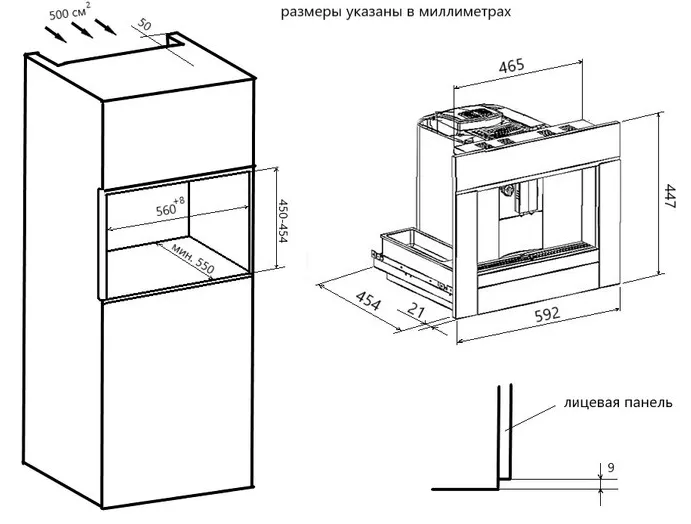 размеры указаны в миллиметрах

500 см$^2$

50

$560^{+8}$

450-454

мин. 550

465

447

454

21

592

лицевая панель

9