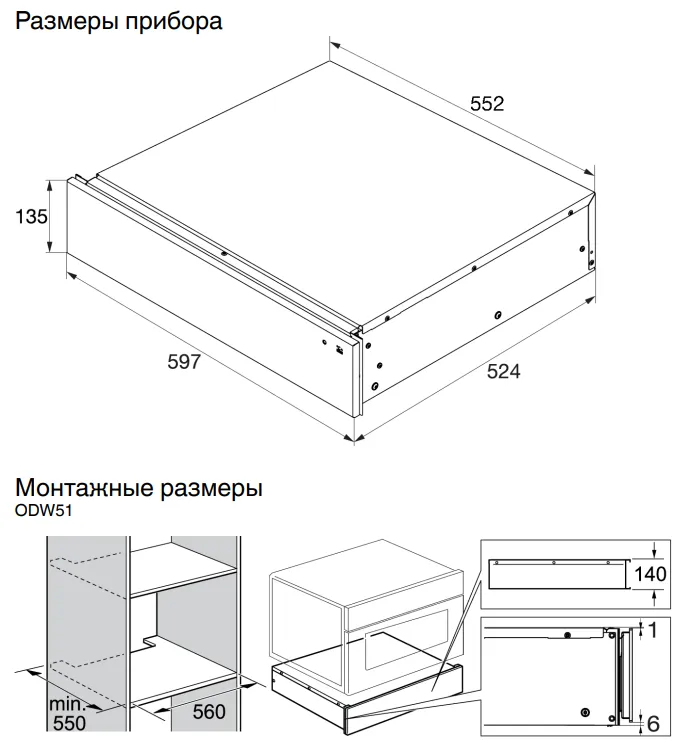 Размеры прибора

552

135

597

524

Монтажные размеры
ODW51

min. 550

560

140

1

6