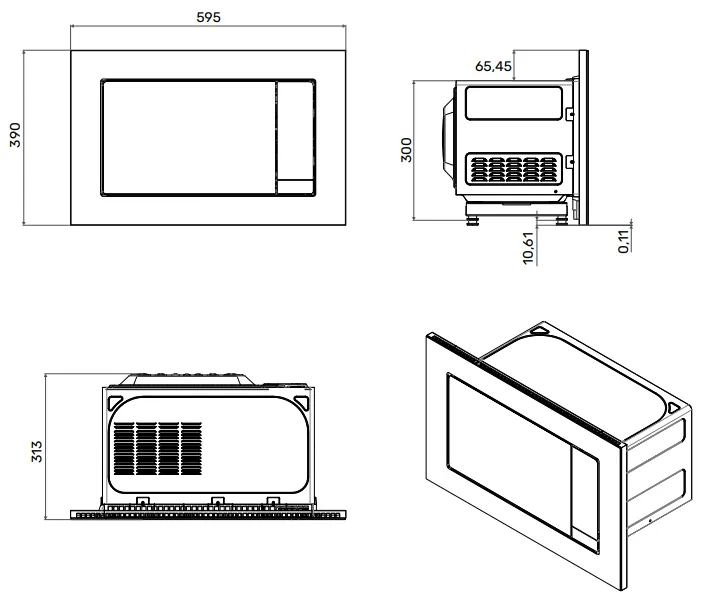 595

390

65,45

300

10,61

0,11

313