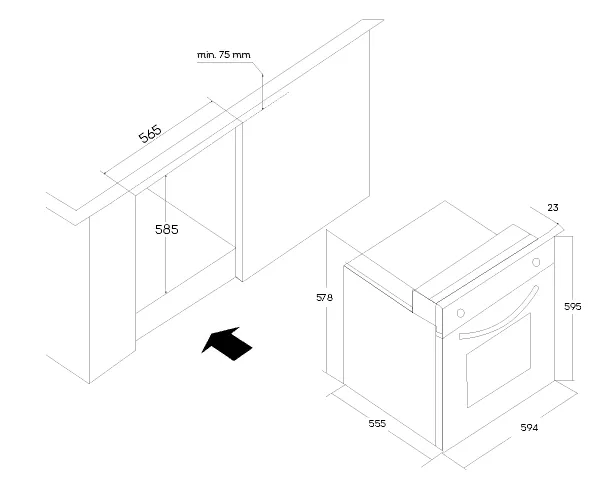 min. 75 mm
565
585
23
578
595
555
594