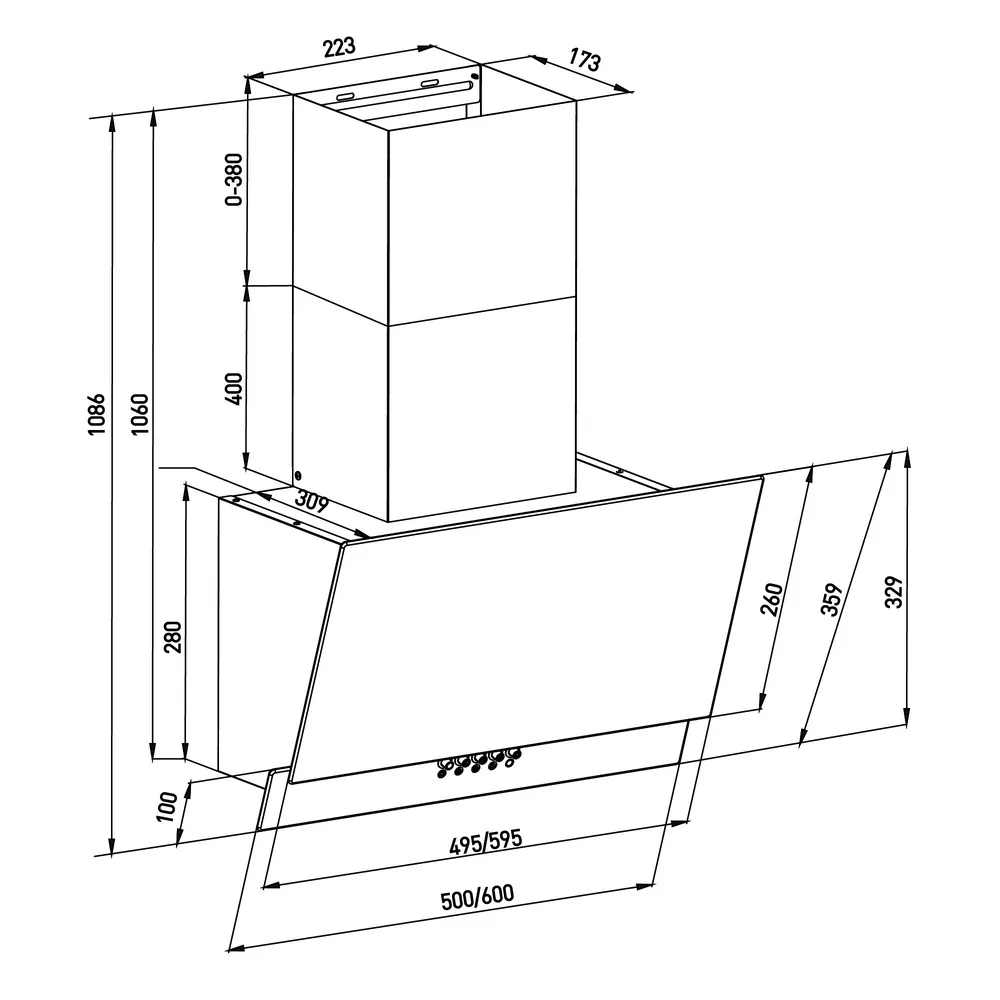 223
173
0-380
400
1086
1060
309
280
260
359
329
100
495/595
500/600