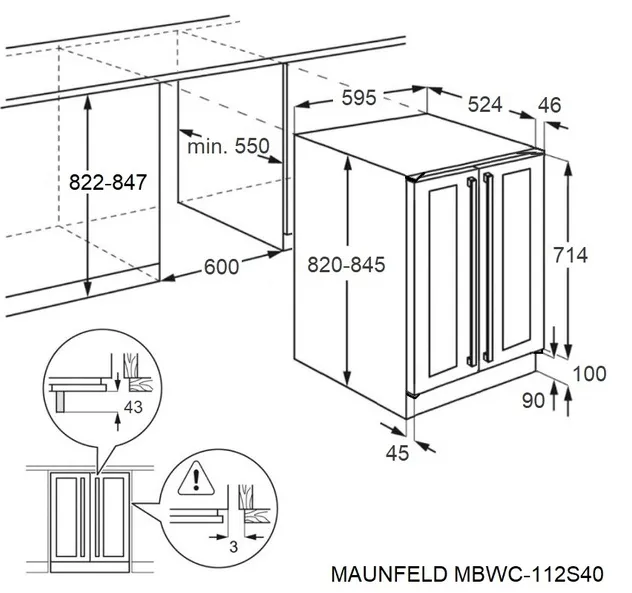 595
524
46
min. 550
822-847
600
820-845
714
100
90
45
43
3
MAUNFELD MBWC-112S40