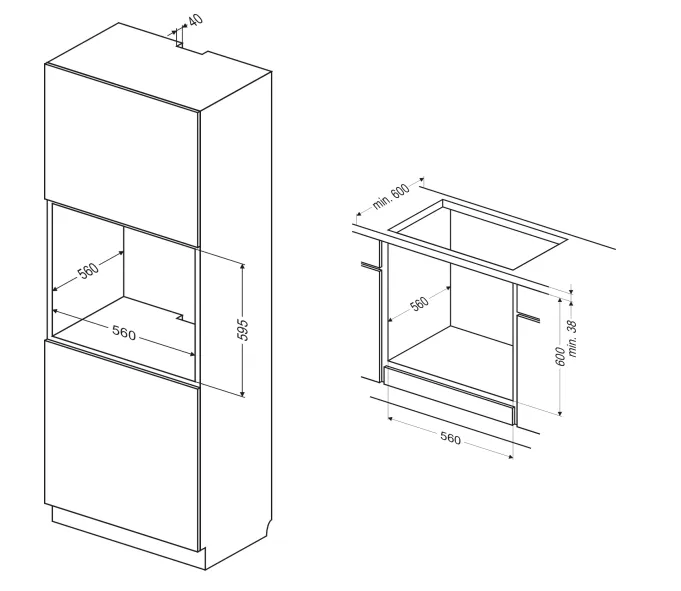 40

560

560

595

min. 600

560

600

min. 38

560