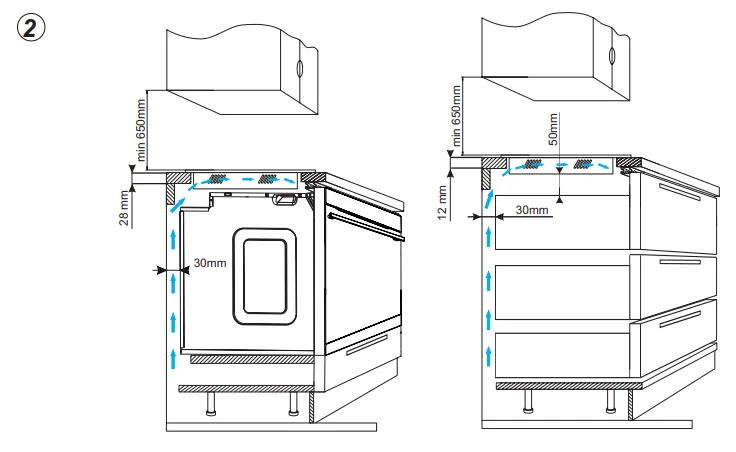 2

min 650mm
28 mm
30mm

min 650mm
50mm
12 mm
30mm