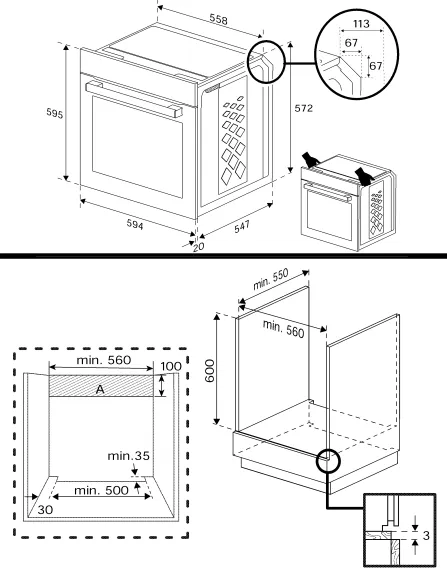 558
113
67
67
595
572
594
547
20

min. 550
min. 560
600
min. 560
100
A
min.35
min. 500
30
3