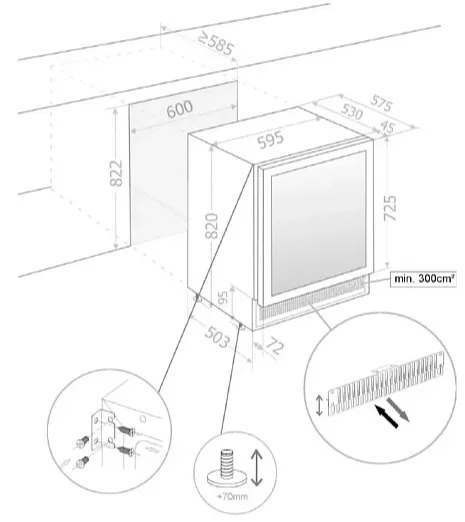 ≥585
600
822
575
530
45
595
820
725
min. 300cm²
95
503
72
+70mm