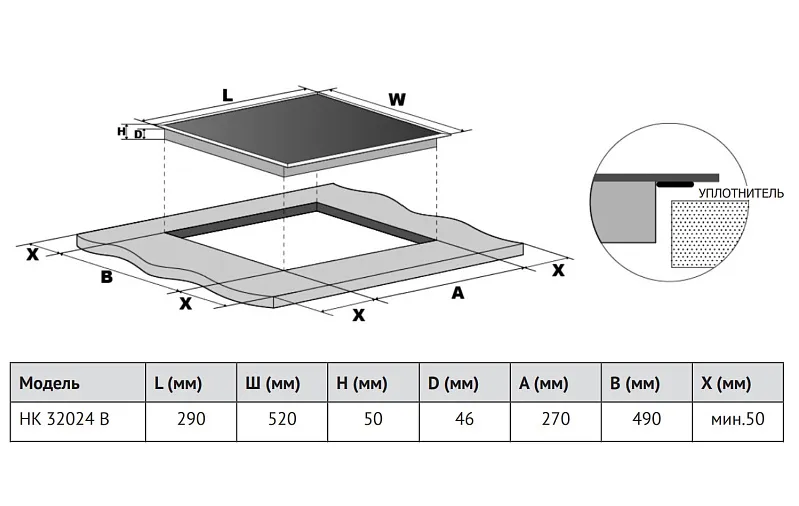 L
W
H
D
X
B
X
X
A
X
УПЛОТНИТЕЛЬ

| Модель | L (мм) | Ш (мм) | H (мм) | D (мм) | A (мм) | B (мм) | X (мм) |
|---|---|---|---|---|---|---|---|
| HK 32024 B | 290 | 520 | 50 | 46 | 270 | 490 | мин.50 |