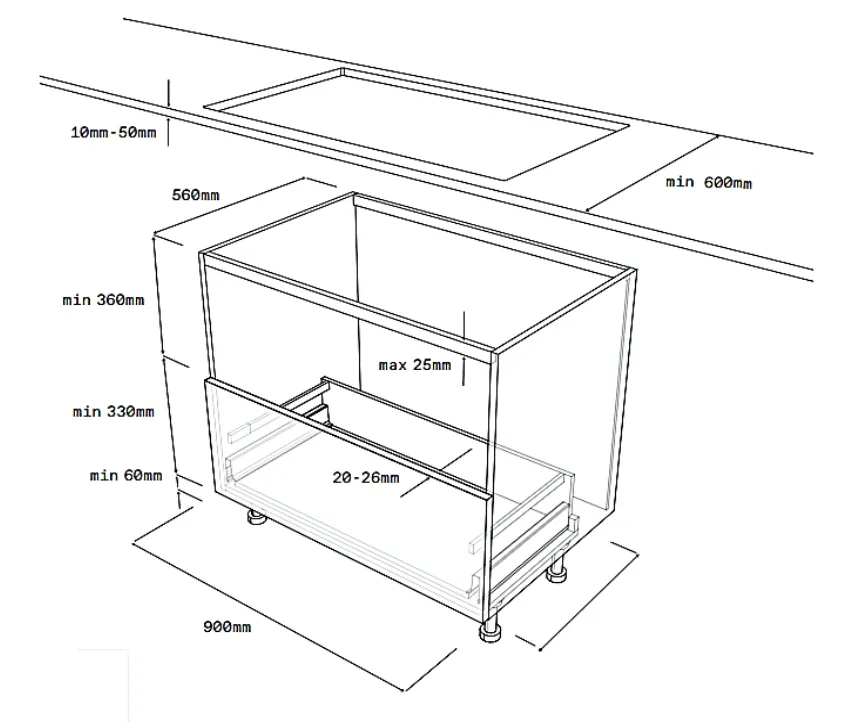 10mm-50mm

min 600mm

560mm

min 360mm

max 25mm

min 330mm

20-26mm

min 60mm

900mm