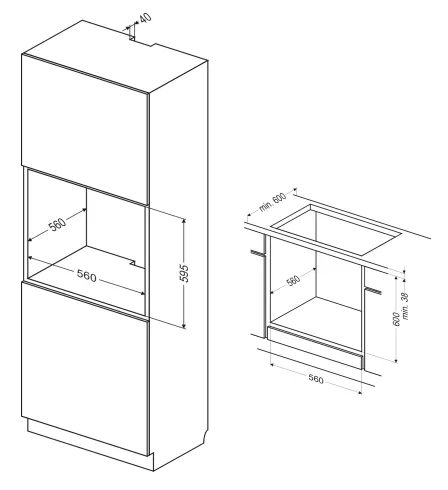 40

560

560

595

min. 600

560

600

min. 38

560