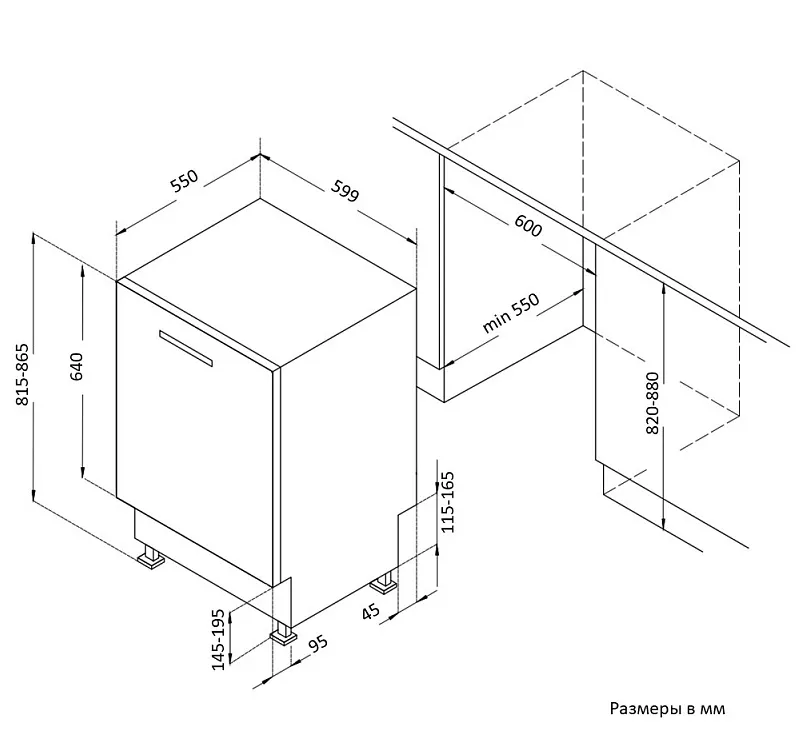 550
599
815-865
640
600
min 550
820-880
115-165
45
145-195
95
Размеры в мм