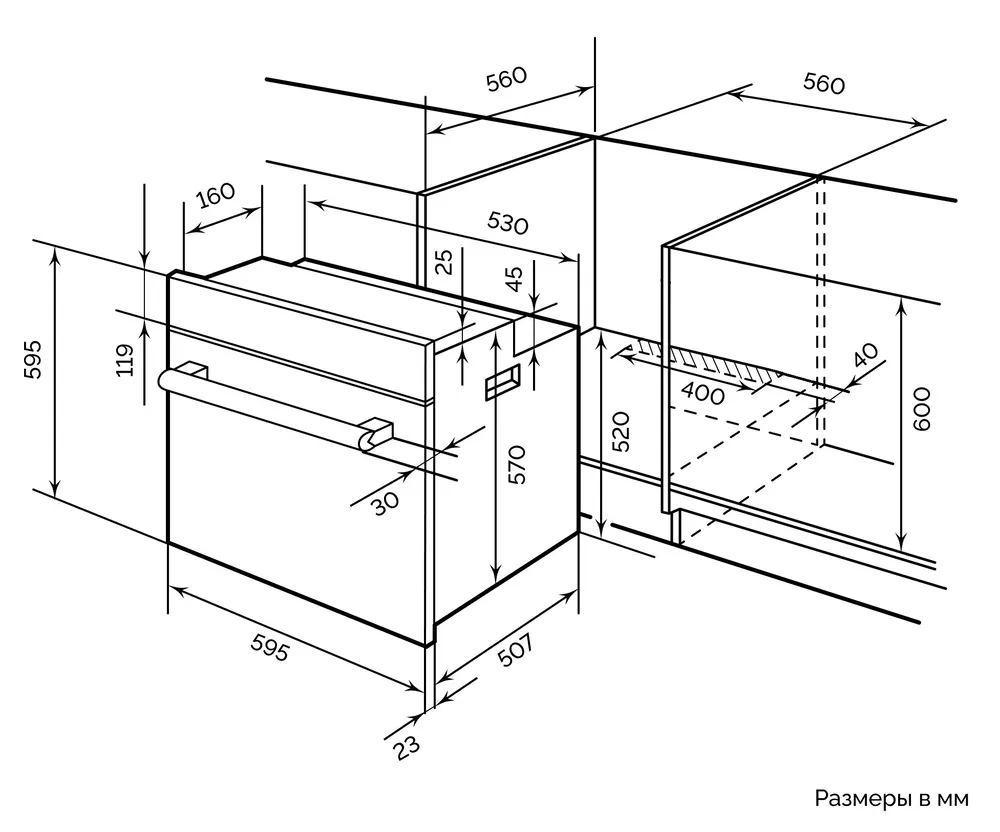 560
560
160
530
25
45
595
119
40
400
600
520
570
30
595
507
23
Размеры в мм