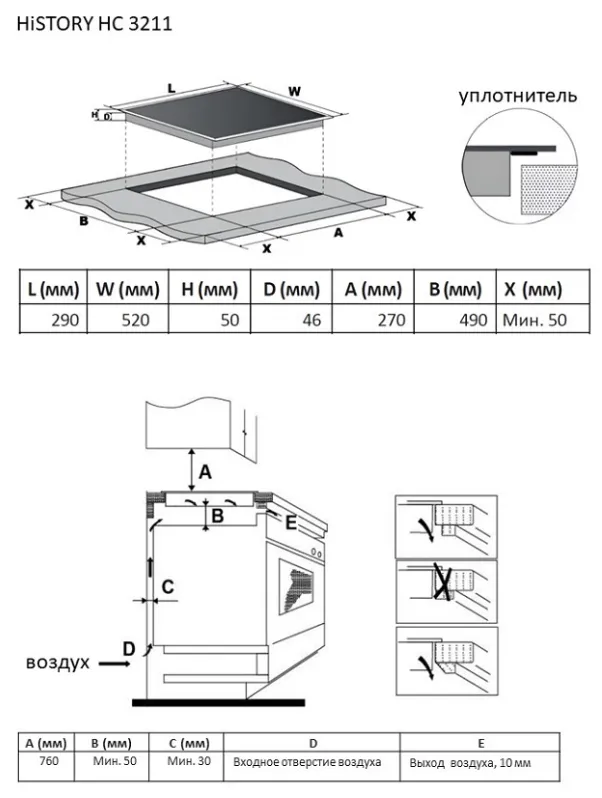 HiSTORY HC 3211

L

W

H

D

уплотнитель

X

B

X

X

A

X

| L (мм) | W (мм) | H (мм) | D (мм) | A (мм) | B (мм) | X (мм) |
|---|---|---|---|---|---|---|
| 290 | 520 | 50 | 46 | 270 | 490 | Мин. 50 |

A

B

E

C

D

воздух

| A (мм) | B (мм) | C (мм) | D | E |
|---|---|---|---|---|
| 760 | Мин. 50 | Мин. 30 | Входное отверстие воздуха | Выход воздуха, 10 мм |