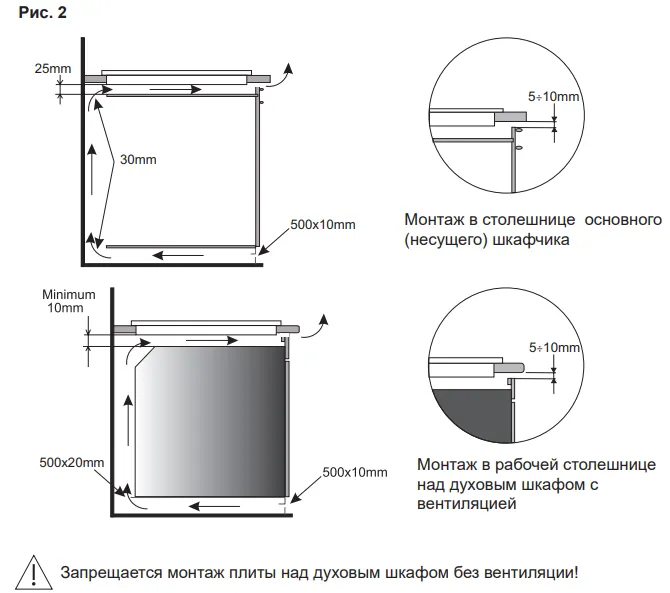 Рис. 2

25mm

30mm

500x10mm

5÷10mm

Монтаж в столешнице основного (несущего) шкафчика

Minimum 10mm

500x20mm

500x10mm

5÷10mm

Монтаж в рабочей столешнице над духовым шкафом с вентиляцией

Запрещается монтаж плиты над духовым шкафом без вентиляции!