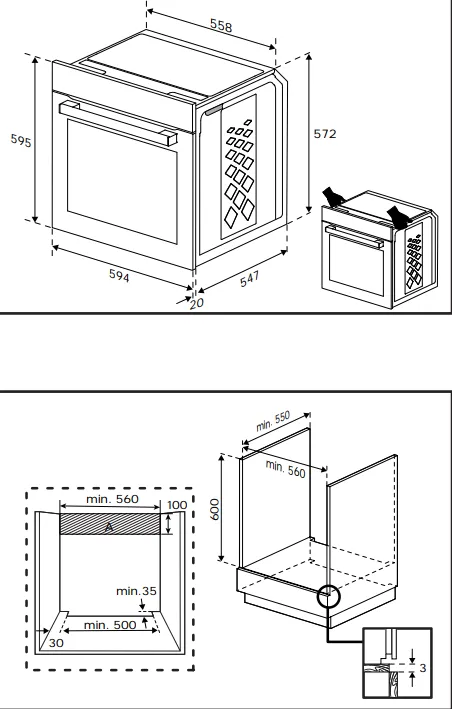 558

595

572

594

547

20

min. 550

min. 560

600

min. 560

100

A

min.35

min. 500

30

3