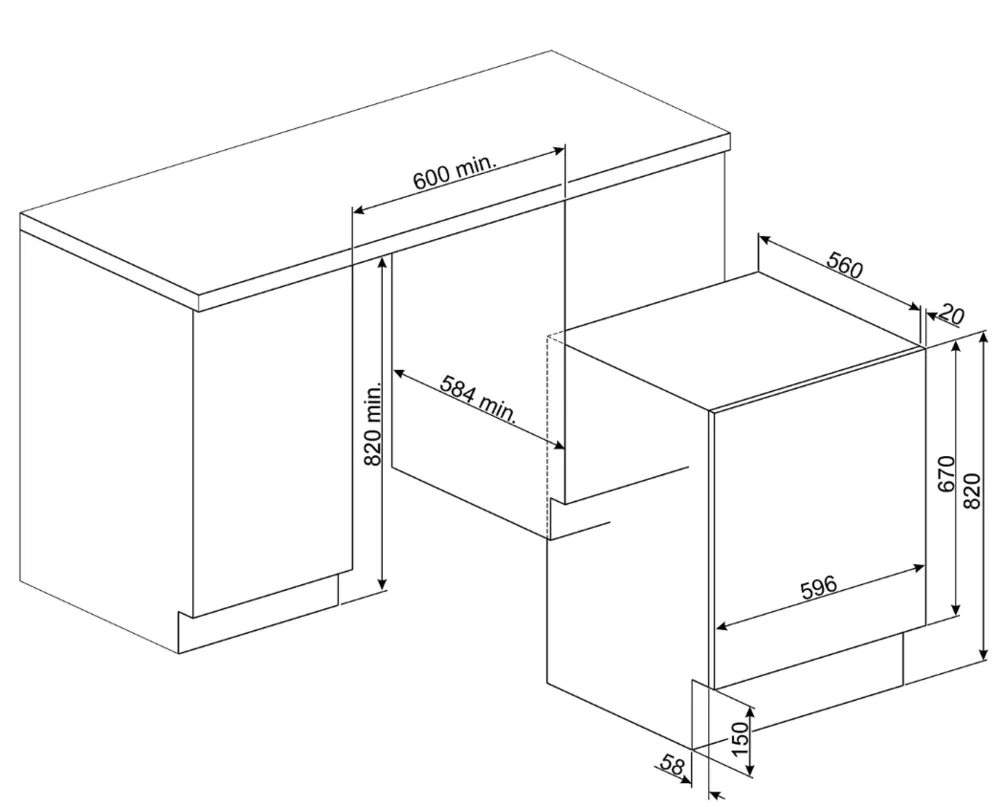 600 min.
820 min.
584 min.
560
20
670
820
596
150
58