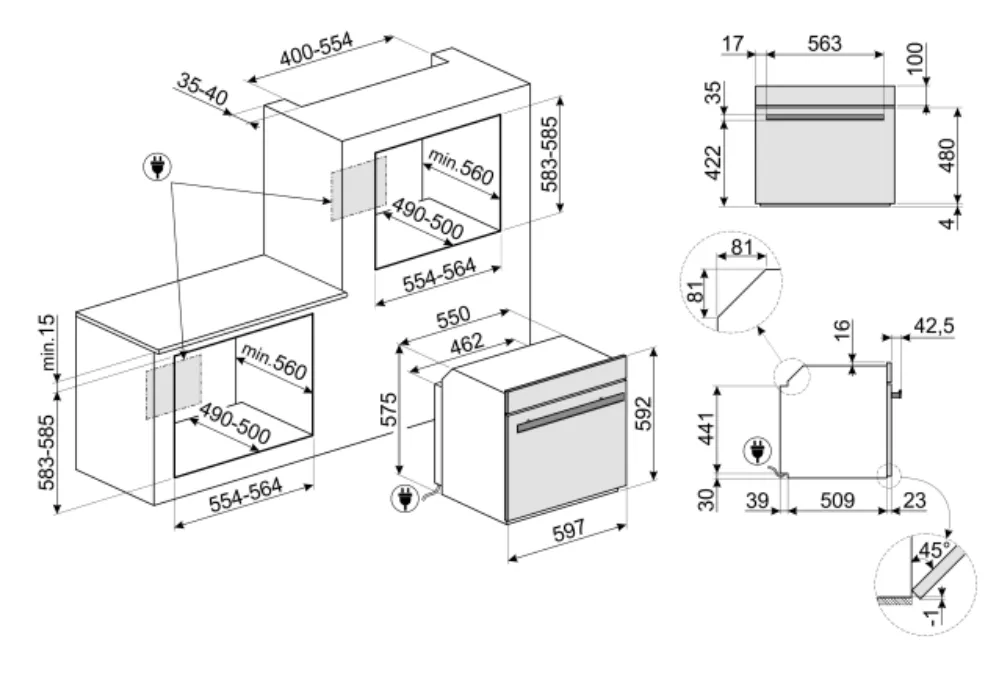 400-554
35-40
583-585
min.560
490-500
554-564
min.15
583-585
min.560
490-500
554-564
550
462
575
592
597
17
563
100
35
422
480
4
81
81
16
42,5
441
30
39
509
23
45°
1