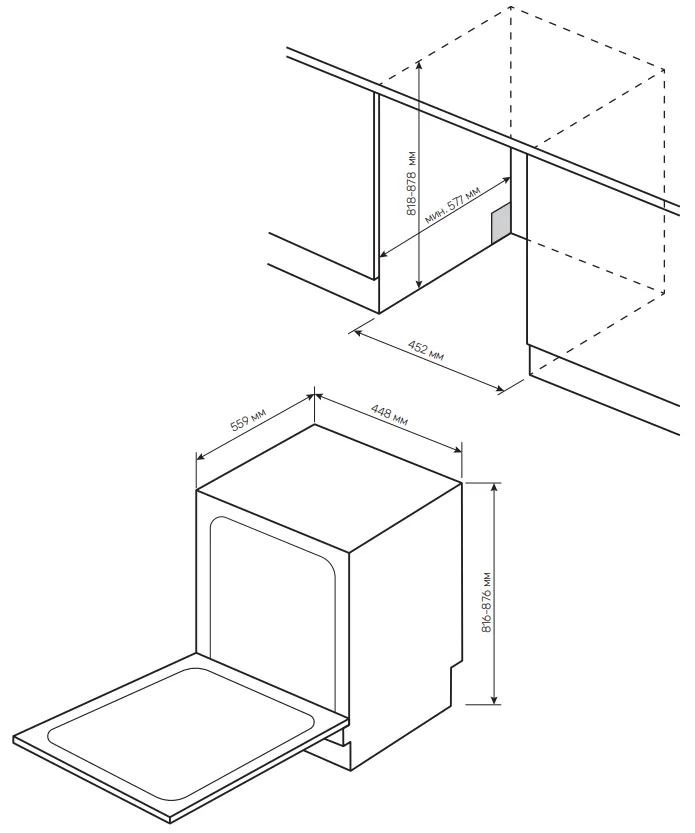 818-878 мм
мин. 577 мм
452 мм
559 мм
448 мм
816-876 мм