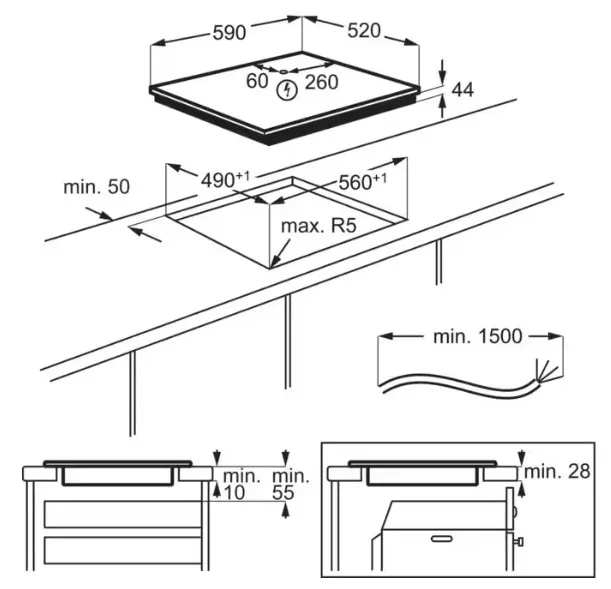 590

520

60

260

44

min. 50

$490^{+1}$

$560^{+1}$

max. R5

min. 1500

min.
10

min.
55

min. 28