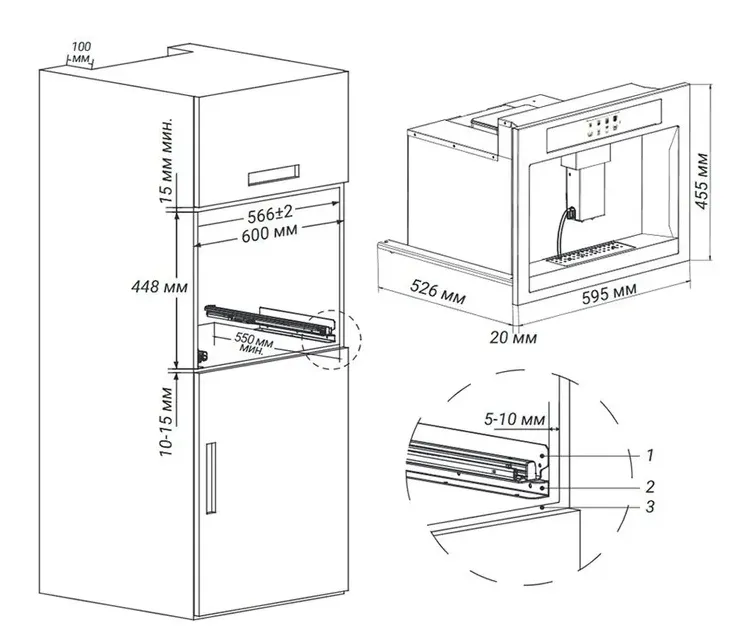 100 мм

15 мм мин.

566±2

600 мм

448 мм

550 мм мин.

10-15 мм

455 мм

526 мм

595 мм

20 мм

5-10 мм

1

2

3